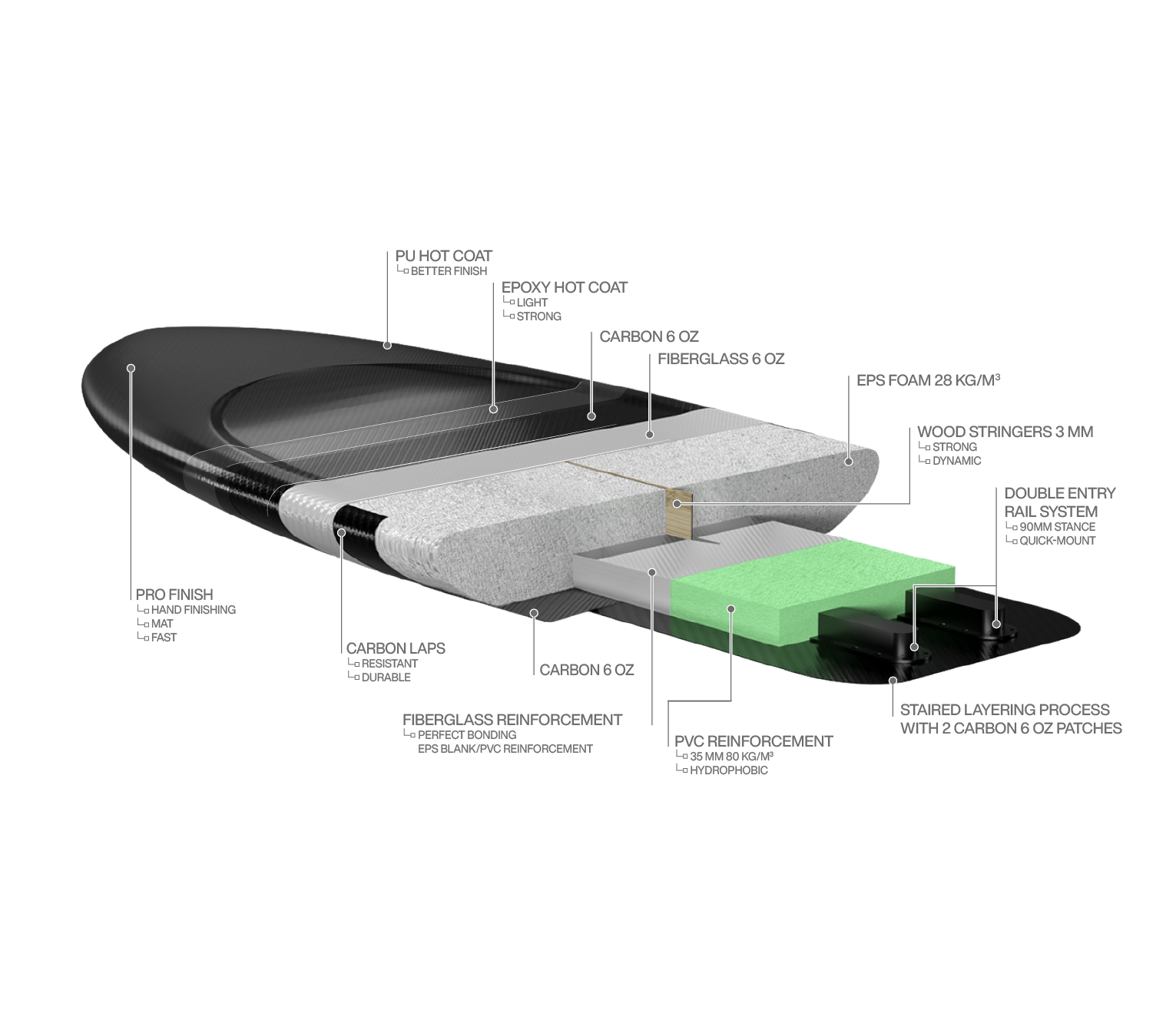 PU HOT COAT
BETTER FINISH

EPOXY HOT COAT
LIGHT
STRONG

CARBON 6 OZ

FIBERGLASS 6 OZ

EPS FOAM 28 KG/M$^3$

WOOD STRINGERS 3 MM
STRONG
DYNAMIC

DOUBLE ENTRY RAIL SYSTEM
90MM STANCE
QUICK-MOUNT

PRO FINISH
HAND FINISHING
MAT
FAST

CARBON LAPS
RESISTANT
DURABLE

CARBON 6 OZ

FIBERGLASS REINFORCEMENT
PERFECT BONDING EPS BLANK/PVC REINFORCEMENT

PVC REINFORCEMENT
35 MM 80 KG/M$^3$
HYDROPHOBIC

STAIRED LAYERING PROCESS WITH 2 CARBON 6 OZ PATCHES