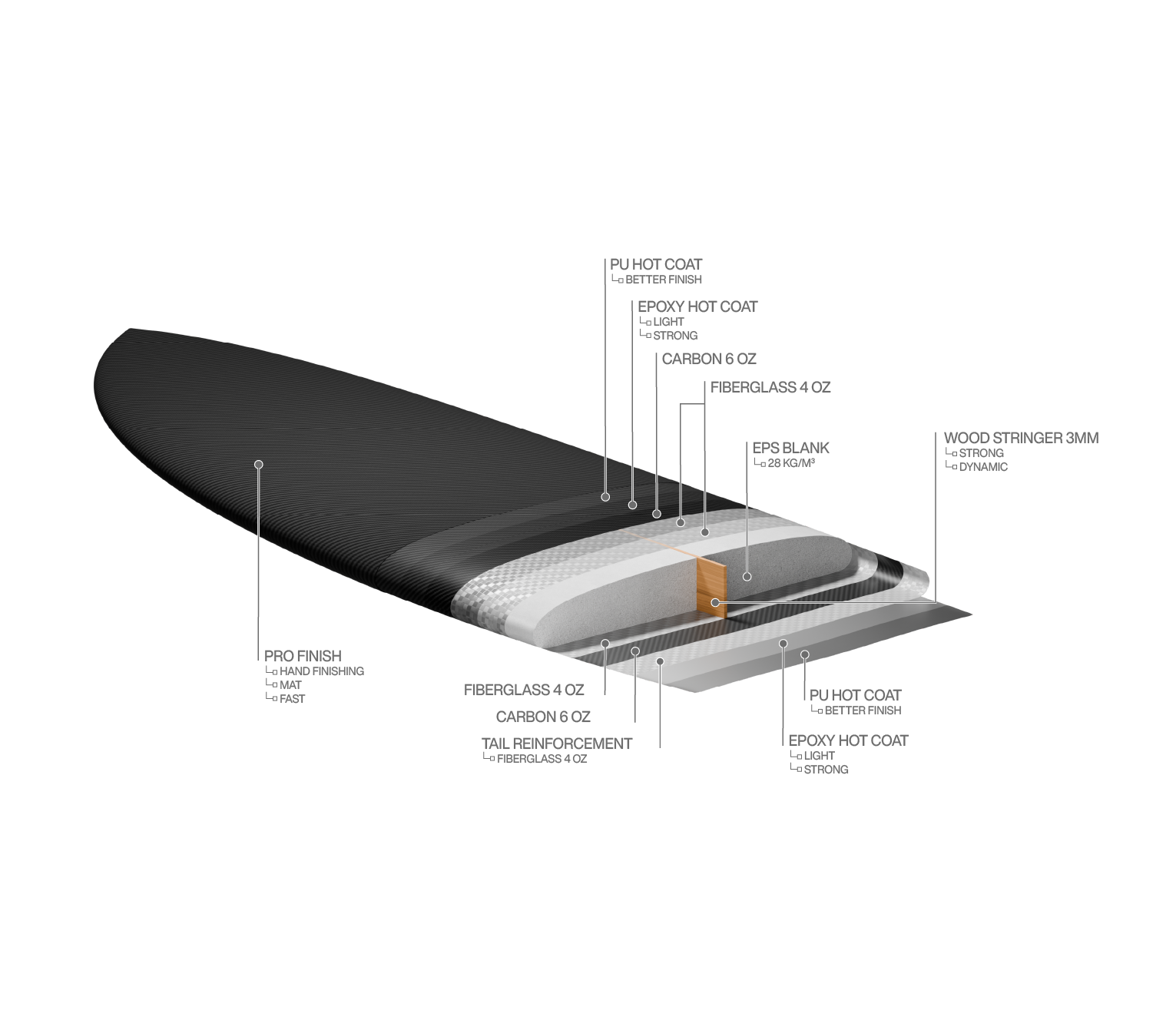 PU HOT COAT
BETTER FINISH

EPOXY HOT COAT
LIGHT
STRONG

CARBON 6 OZ

FIBERGLASS 4 OZ

EPS BLANK
28 KG/M³

WOOD STRINGER 3MM
STRONG
DYNAMIC

PRO FINISH
HAND FINISHING
MAT
FAST

FIBERGLASS 4 OZ

CARBON 6 OZ

TAIL REINFORCEMENT
FIBERGLASS 4 OZ

PU HOT COAT
BETTER FINISH

EPOXY HOT COAT
LIGHT
STRONG